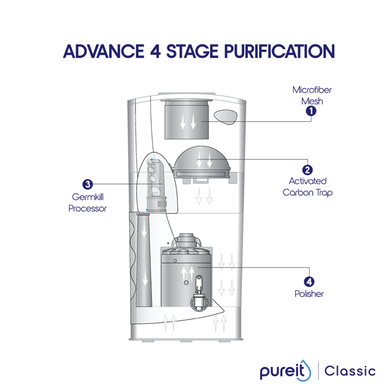 ADVANCE 4 STAGE PURIFICATION

Microfiber Mesh
1

2
Activated Carbon Trap

3
Germkill Processor

4
Polisher

pureit | Classic