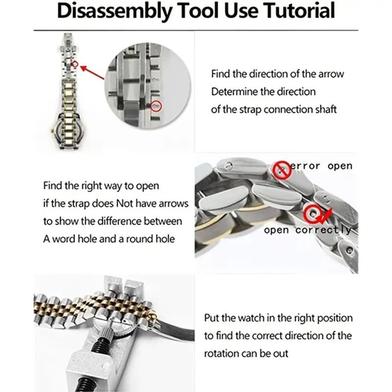 Disassembly Tool Use Tutorial

Find the direction of the arrow
Determine the direction
of the strap connection shaft

Find the right way to open
if the strap does Not have arrows
to show the difference between
A word hole and a round hole

error open

open correctly

Put the watch in the right position
to find the correct direction of the
rotation can be out